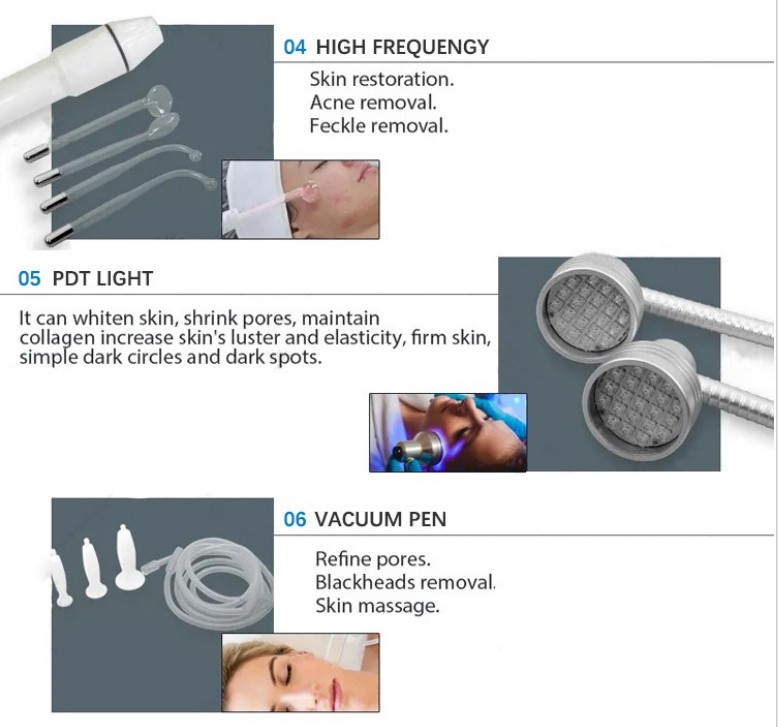 04 HIGH FREQUENGY

Skin restoration.
Acne removal.
Feckle removal.

05 PDT LIGHT

It can whiten skin, shrink pores, maintain collagen increase skin's luster and elasticity, firm skin, simple dark circles and dark spots.

06 VACUUM PEN

Refine pores.
Blackheads removal.
Skin massage.