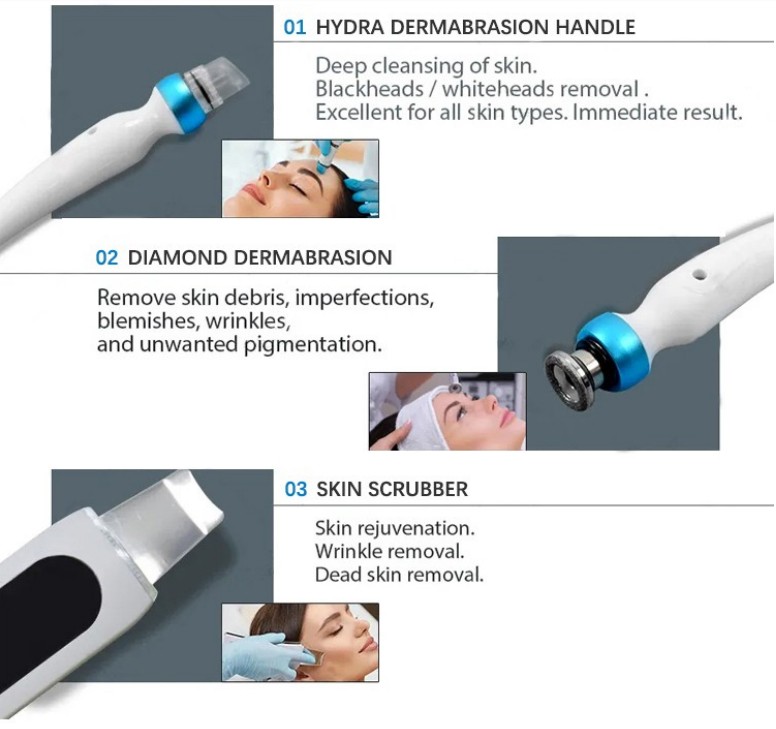 01 HYDRA DERMABRASION HANDLE

Deep cleansing of skin.
Blackheads / whiteheads removal .
Excellent for all skin types. Immediate result.

02 DIAMOND DERMABRASION

Remove skin debris, imperfections, blemishes, wrinkles, and unwanted pigmentation.

03 SKIN SCRUBBER

Skin rejuvenation.
Wrinkle removal.
Dead skin removal.