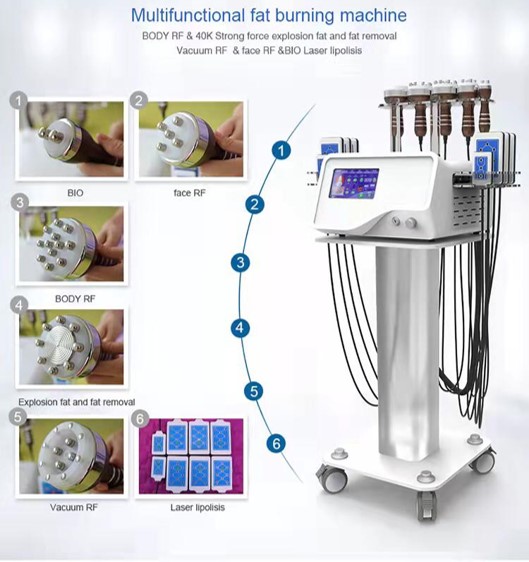 Multifunctional fat burning machine
BODY RF & 40K Strong force explosion fat and fat removal
Vacuum RF & face RF &BIO Laser lipolisis

1
BIO

2
face RF

3
BODY RF

4
Explosion fat and fat removal

5
Vacuum RF

6
Laser lipolisis

1
2
3
4
5
6